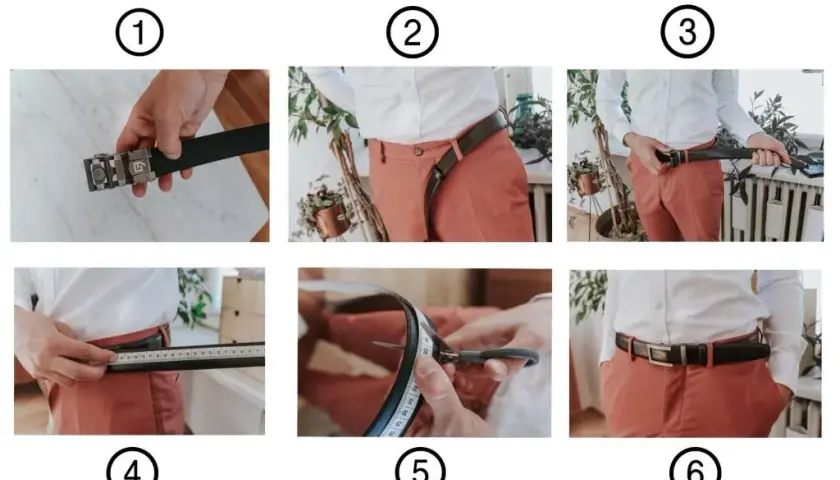 1

2

3

4

5

6